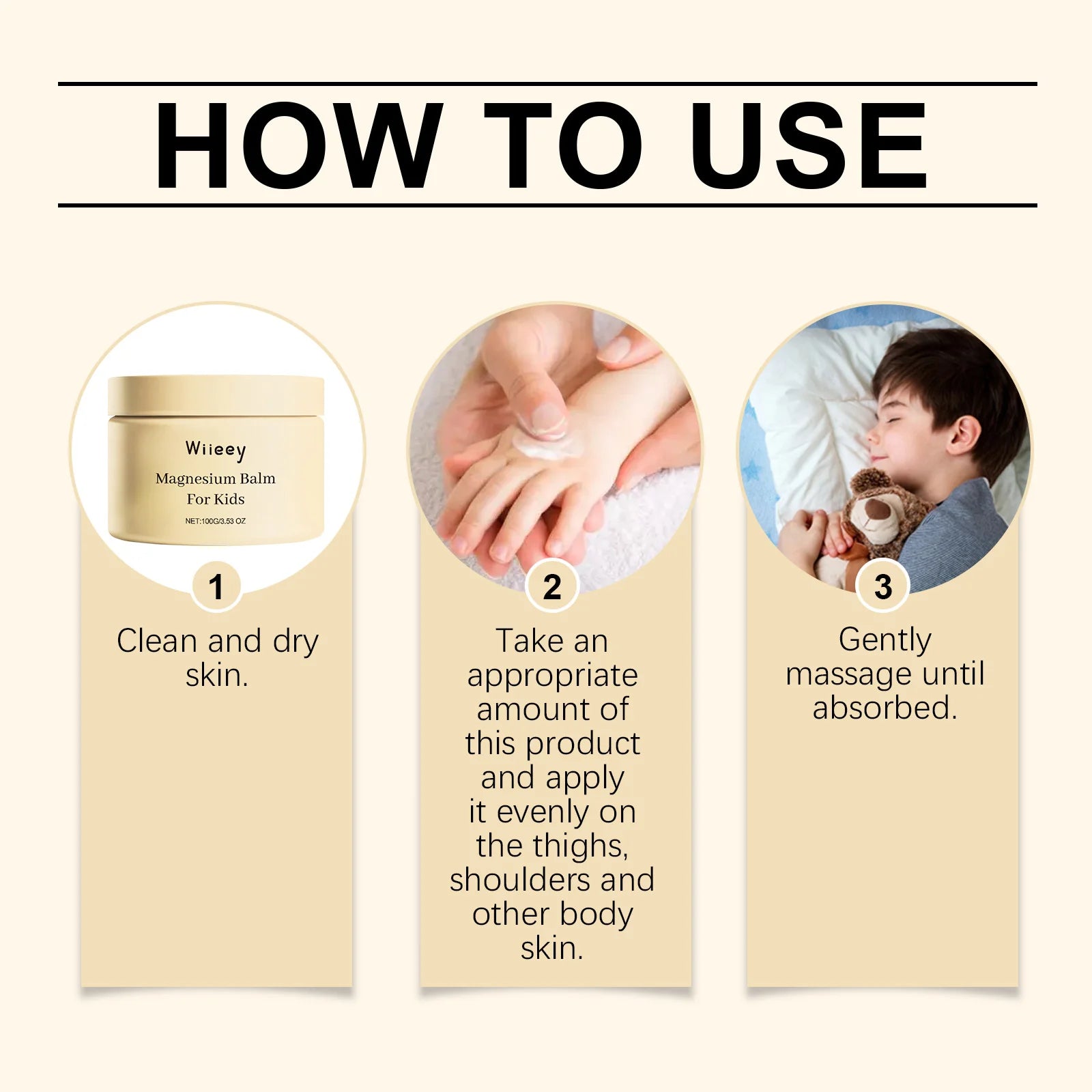 HOW TO USE

Wiieey
Magnesium Balm
For Kids
NET:100G/3.53 OZ

1
Clean and dry skin.

2
Take an appropriate amount of this product and apply it evenly on the thighs, shoulders and other body skin.

3
Gently massage until absorbed.