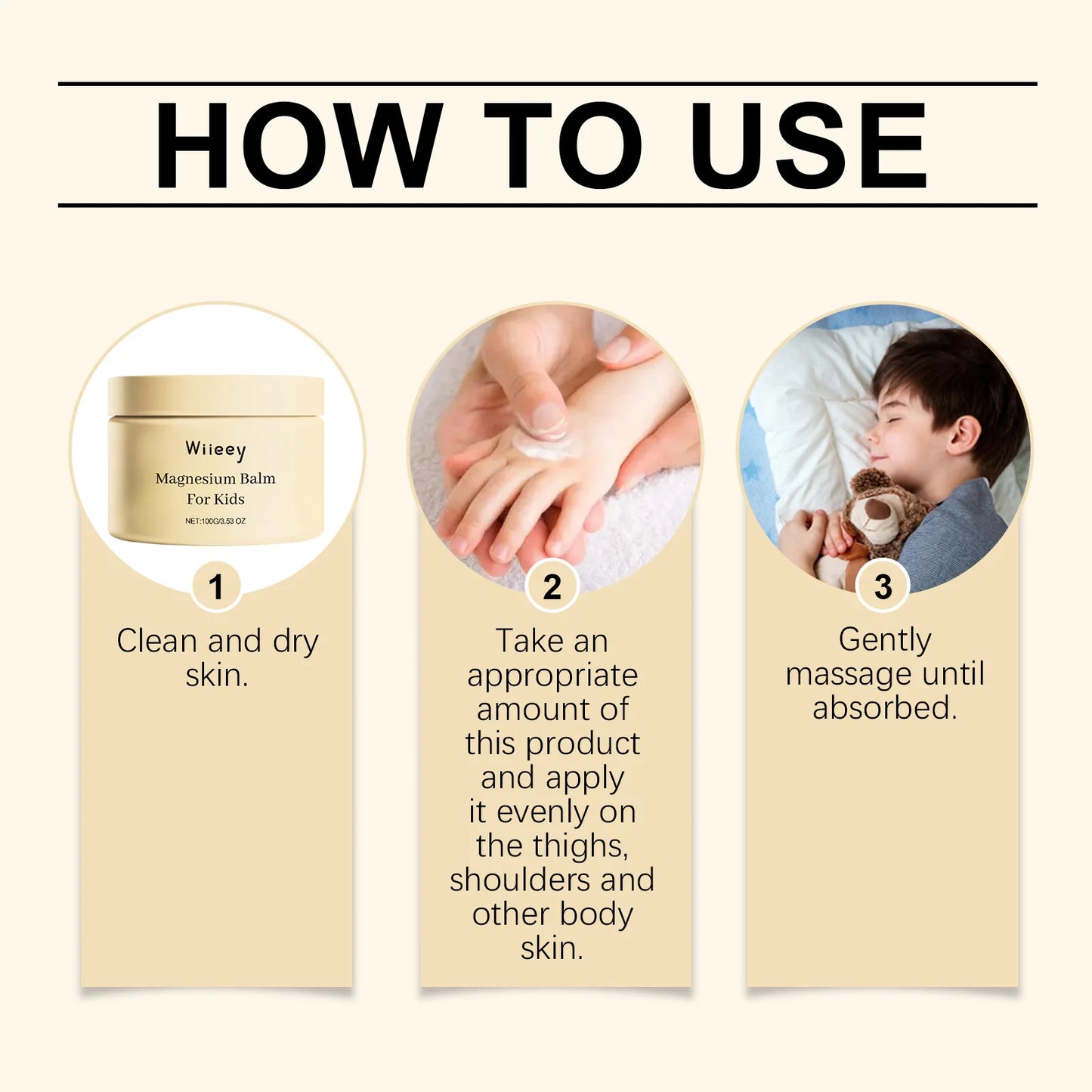 HOW TO USE

Wiieey
Magnesium Balm
For Kids
NET:100G/3.53 OZ

1
Clean and dry skin.

2
Take an appropriate amount of this product and apply it evenly on the thighs, shoulders and other body skin.

3
Gently massage until absorbed.