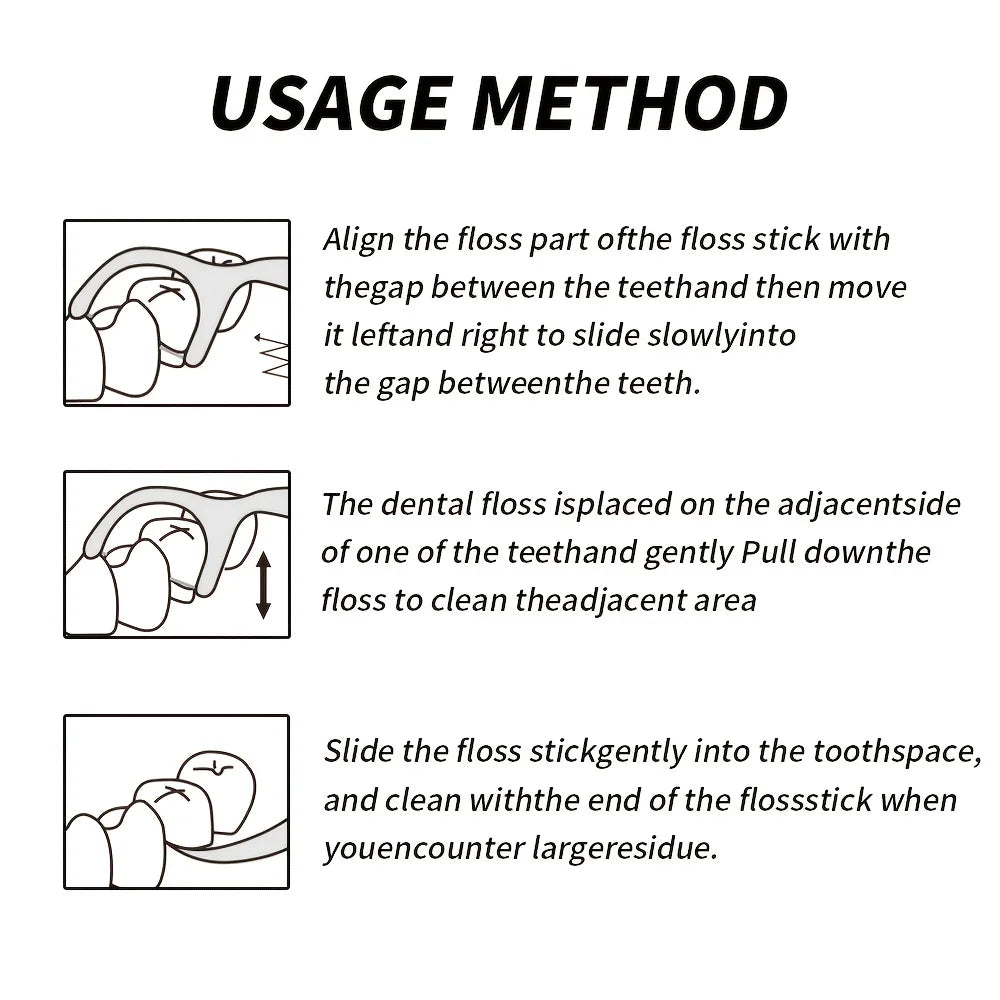 USAGE METHOD

Align the floss part ofthe floss stick with thegap between the teethand then move it leftand right to slide slowlyinto the gap betweenthe teeth.

The dental floss isplaced on the adjacentside of one of the teethand gently Pull downthe floss to clean theadjacent area

Slide the floss stickgently into the toothspace, and clean withthe end of the flossstick when youencounter largeresidue.