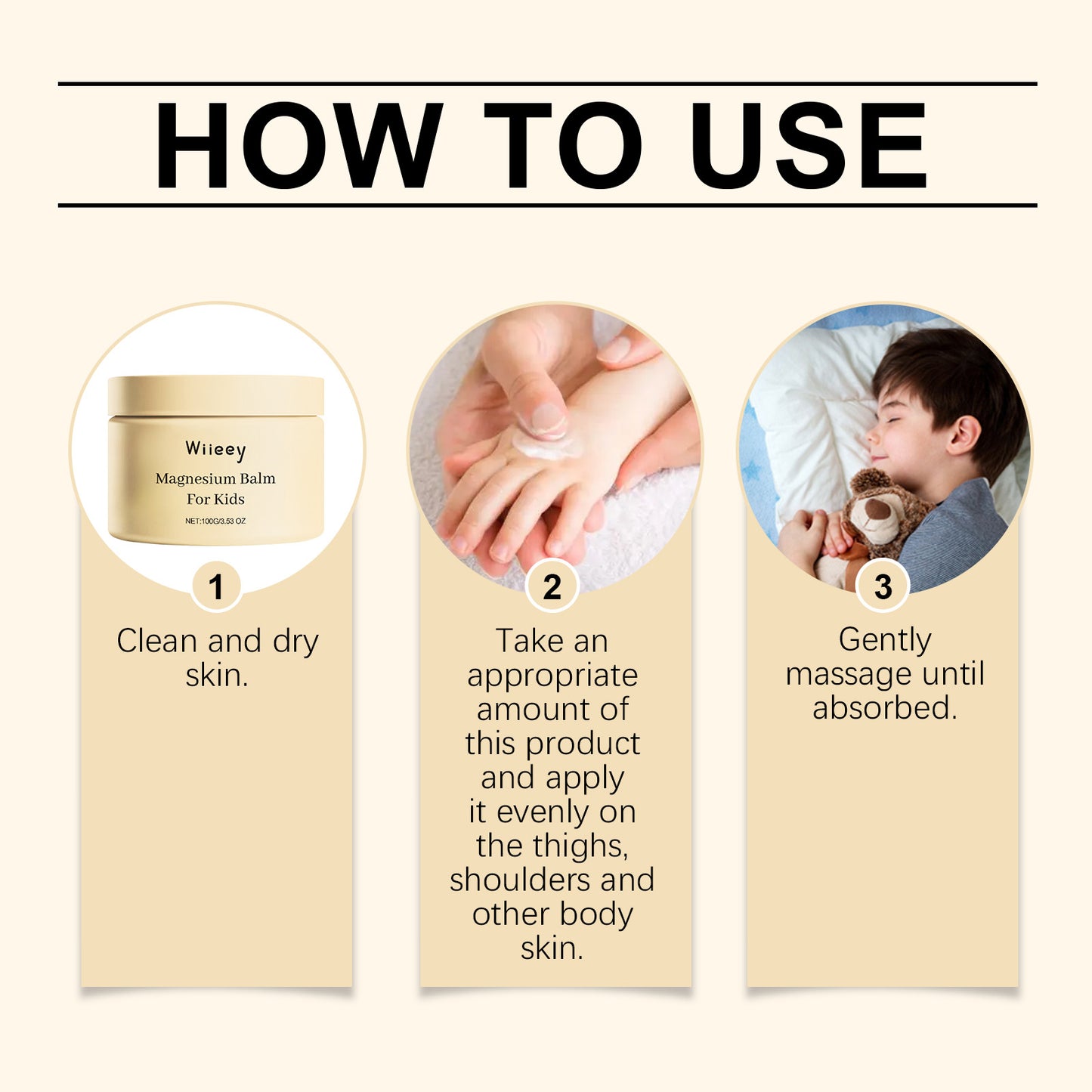 HOW TO USE

Wiieey
Magnesium Balm
For Kids
NET:100G/3.53 OZ

1
Clean and dry skin.

2
Take an appropriate amount of this product and apply it evenly on the thighs, shoulders and other body skin.

3
Gently massage until absorbed.